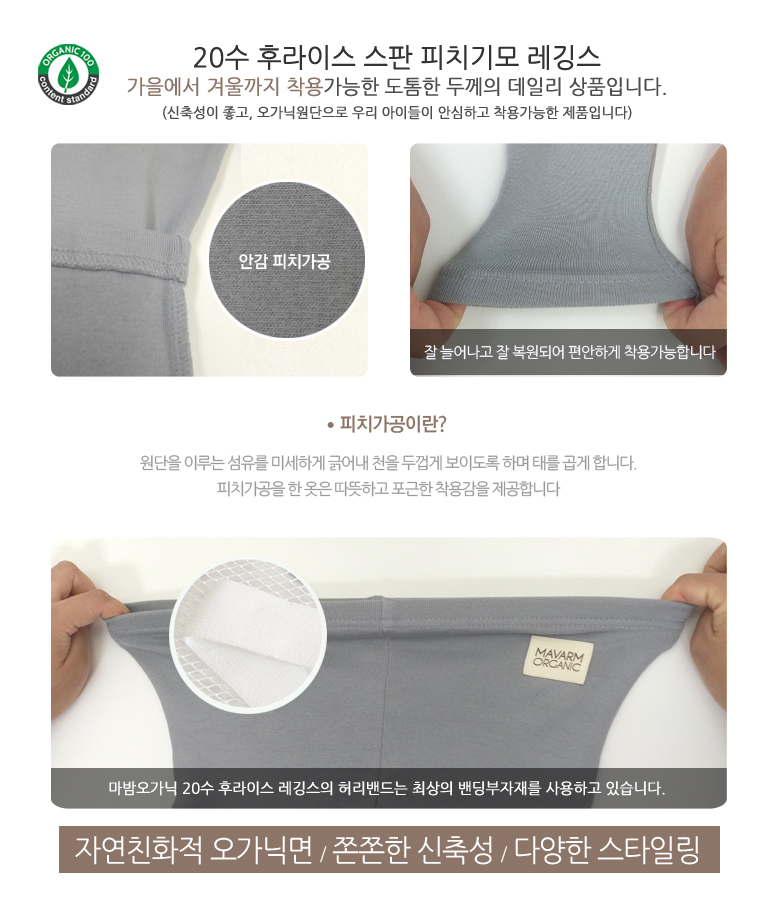 ORGANIC 100
content standard

20수 후라이스 스판 피치기모 레깅스
가을에서 겨울까지 착용가능한 도톰한 두께의 데일리 상품입니다.
(신축성이 좋고, 오가닉원단으로 우리 아이들이 안심하고 착용가능한 제품입니다)

안감 피치가공

잘 늘어나고 잘 복원되어 편안하게 착용가능합니다

• 피치가공이란?

원단을 이루는 섬유를 미세하게 긁어내 천을 두껍게 보이도록 하며 태를 곱게 합니다.
피치가공을 한 옷은 따뜻하고 포근한 착용감을 제공합니다

MAVARM ORGANIC

마밤오가닉 20수 후라이스 레깅스의 허리밴드는 최상의 밴딩부자재를 사용하고 있습니다.

자연친화적 오가닉면 / 쫀쫀한 신축성 / 다양한 스타일링